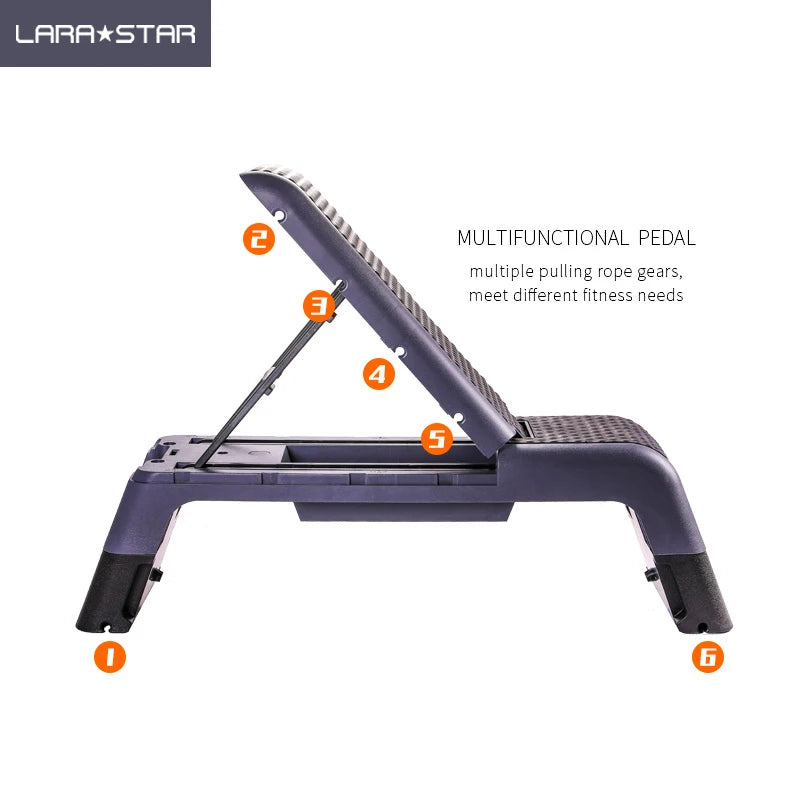 LARA★STAR

MULTIFUNCTIONAL PEDAL
multiple pulling rope gears, meet different fitness needs

2
3
4
5
1
6